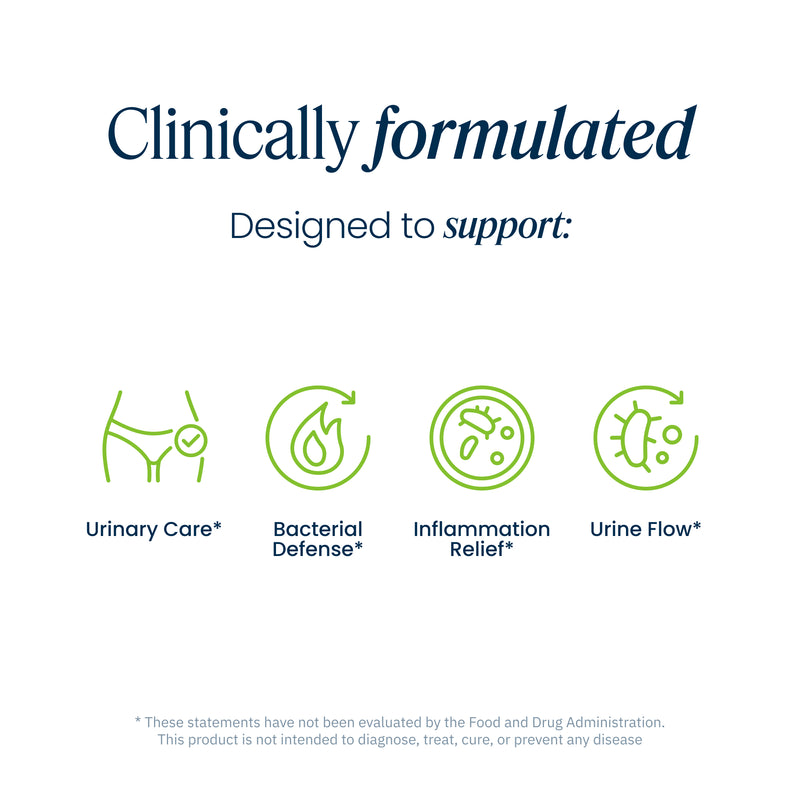 Clinically formulated

Designed to support:

Urinary Care*

Bacterial Defense*

Inflammation Relief*

Urine Flow*

* These statements have not been evaluated by the Food and Drug Administration. This product is not intended to diagnose, treat, cure, or prevent any disease